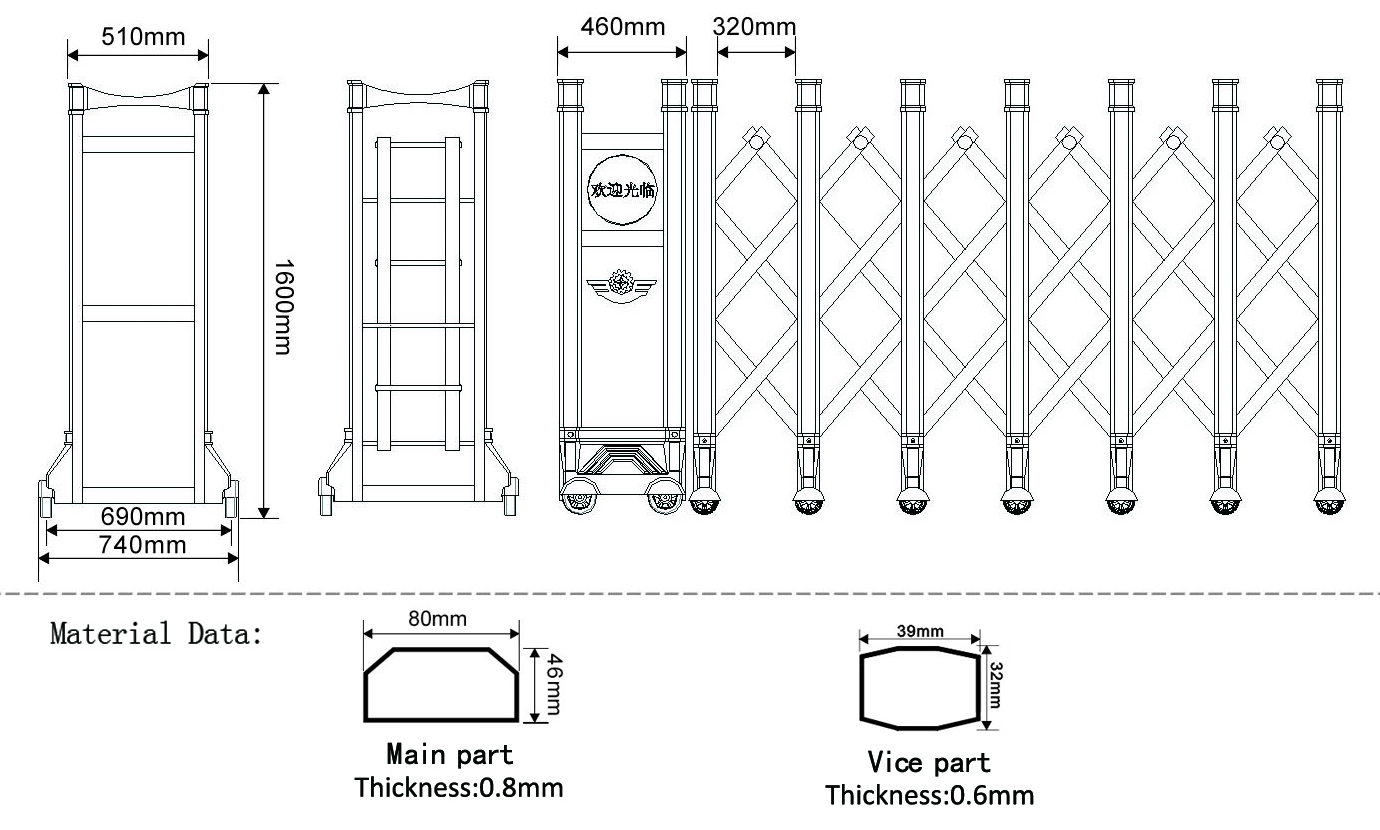 510mm

1600mm

690mm

740mm

460mm

320mm

欢迎光临

Material Data:

80mm

46mm

Main part
Thickness:0.8mm

39mm

32mm

Vice part
Thickness:0.6mm