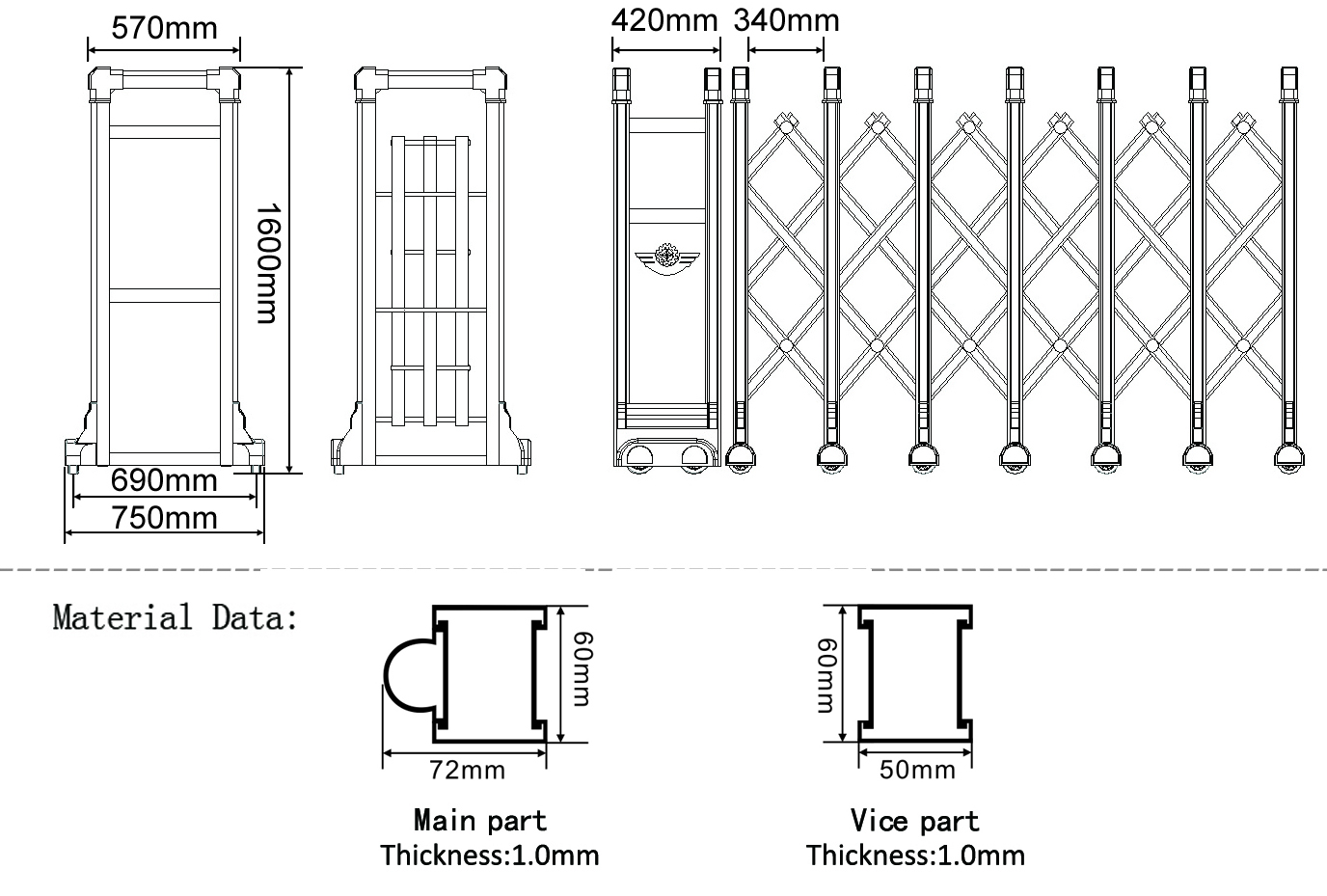 570mm

1600mm

690mm

750mm

420mm 340mm

Material Data:

60mm

72mm

Main part
Thickness:1.0mm

60mm

50mm

Vice part
Thickness:1.0mm