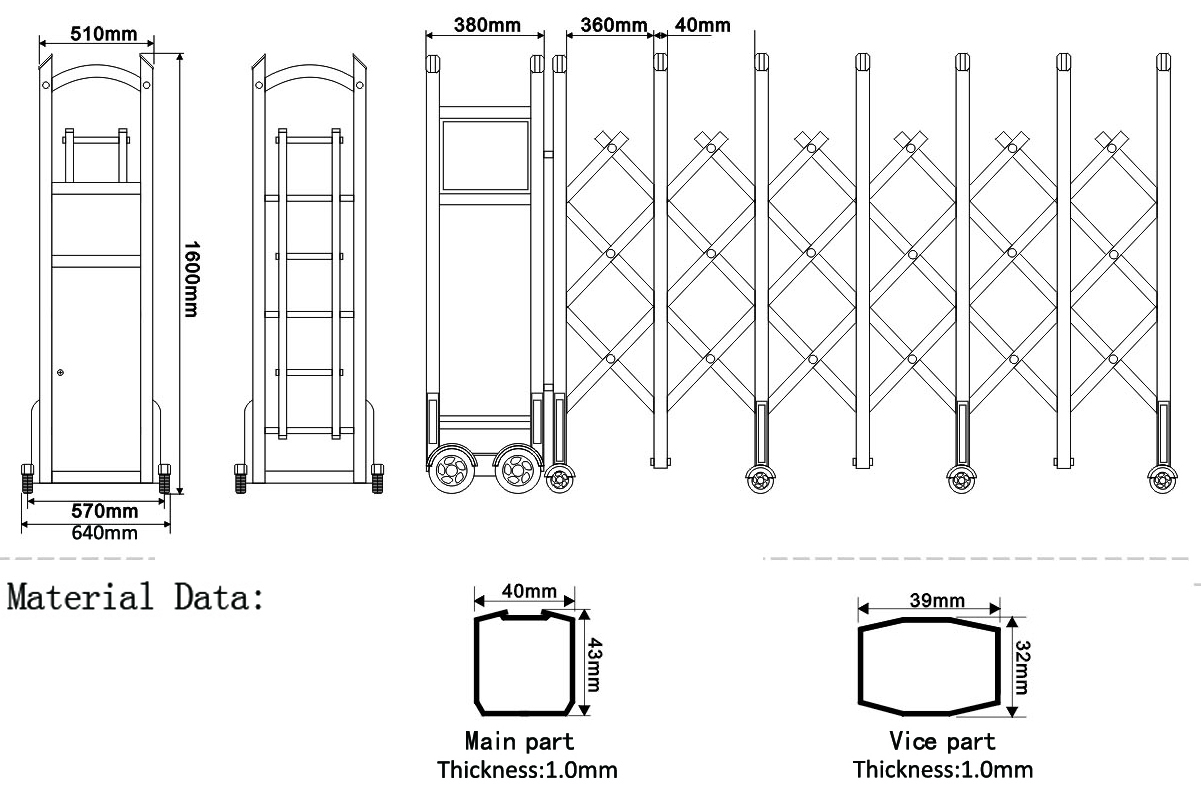 510mm

1600mm

570mm
640mm

380mm 360mm 40mm

Material Data:

40mm
43mm
Main part
Thickness:1.0mm

39mm
32mm
Vice part
Thickness:1.0mm