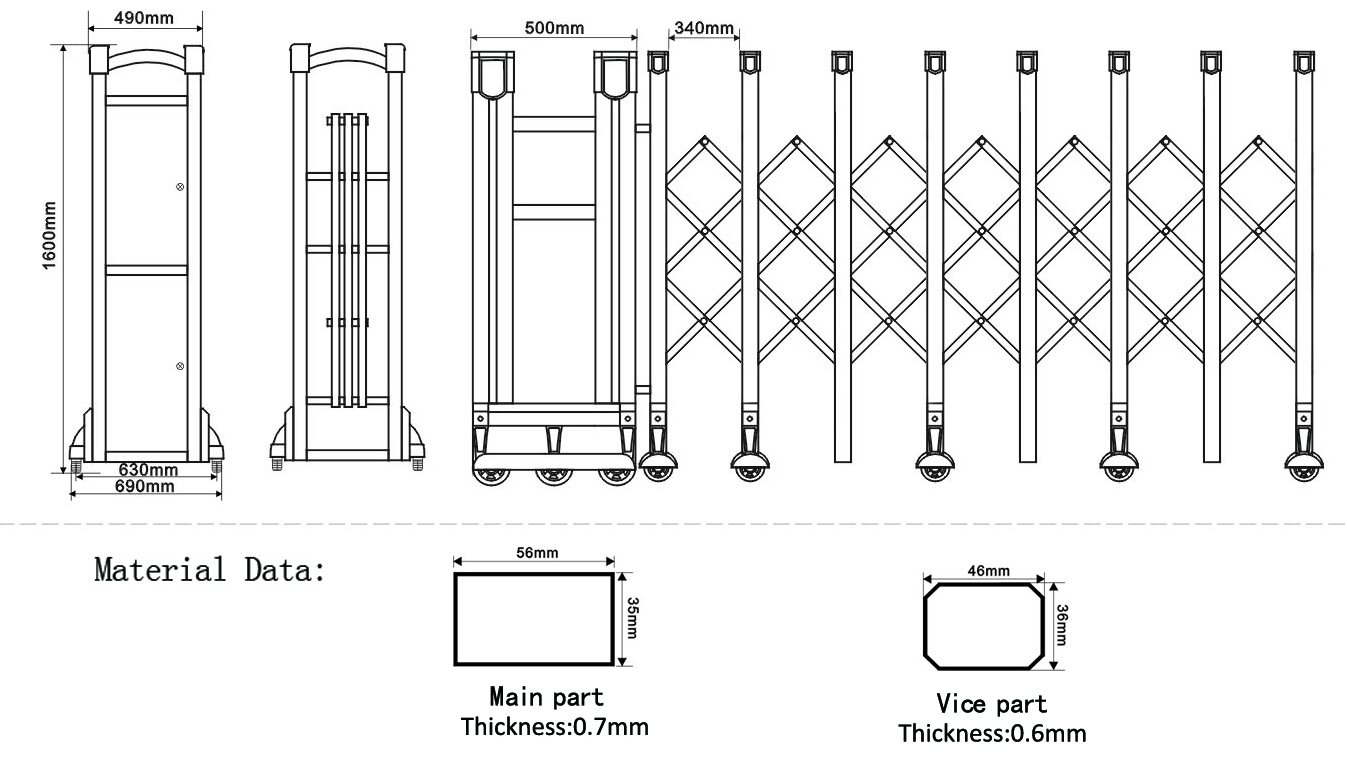 490mm

1600mm

630mm
690mm

500mm

340mm

Material Data:

56mm
35mm

Main part
Thickness:0.7mm

46mm
36mm

Vice part
Thickness:0.6mm