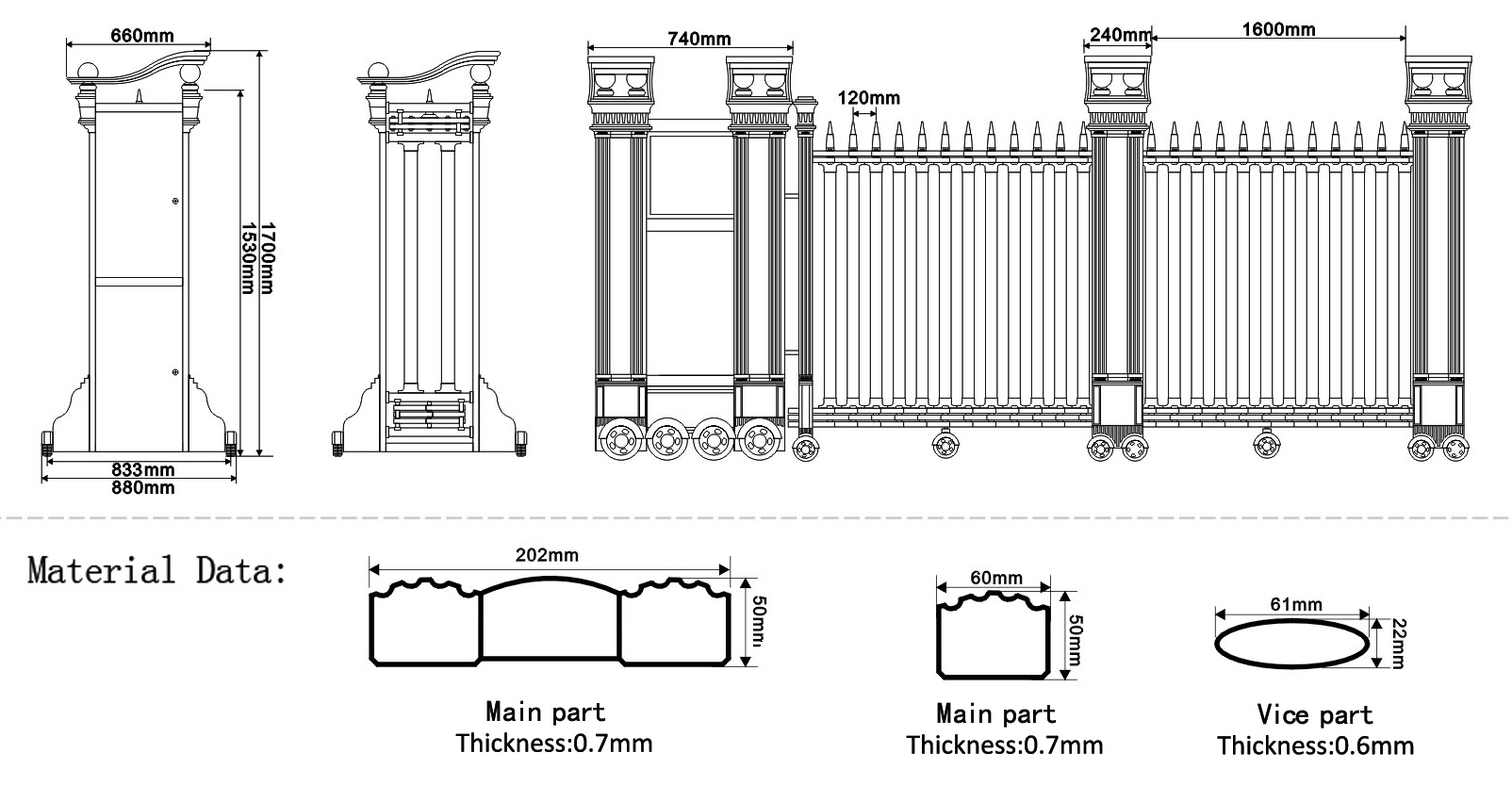 660mm
1700mm
1530mm
833mm
880mm
740mm
120mm
240mm
1600mm

Material Data:

202mm
50mm
Main part
Thickness:0.7mm

60mm
50mm
Main part
Thickness:0.7mm

61mm
22mm
Vice part
Thickness:0.6mm