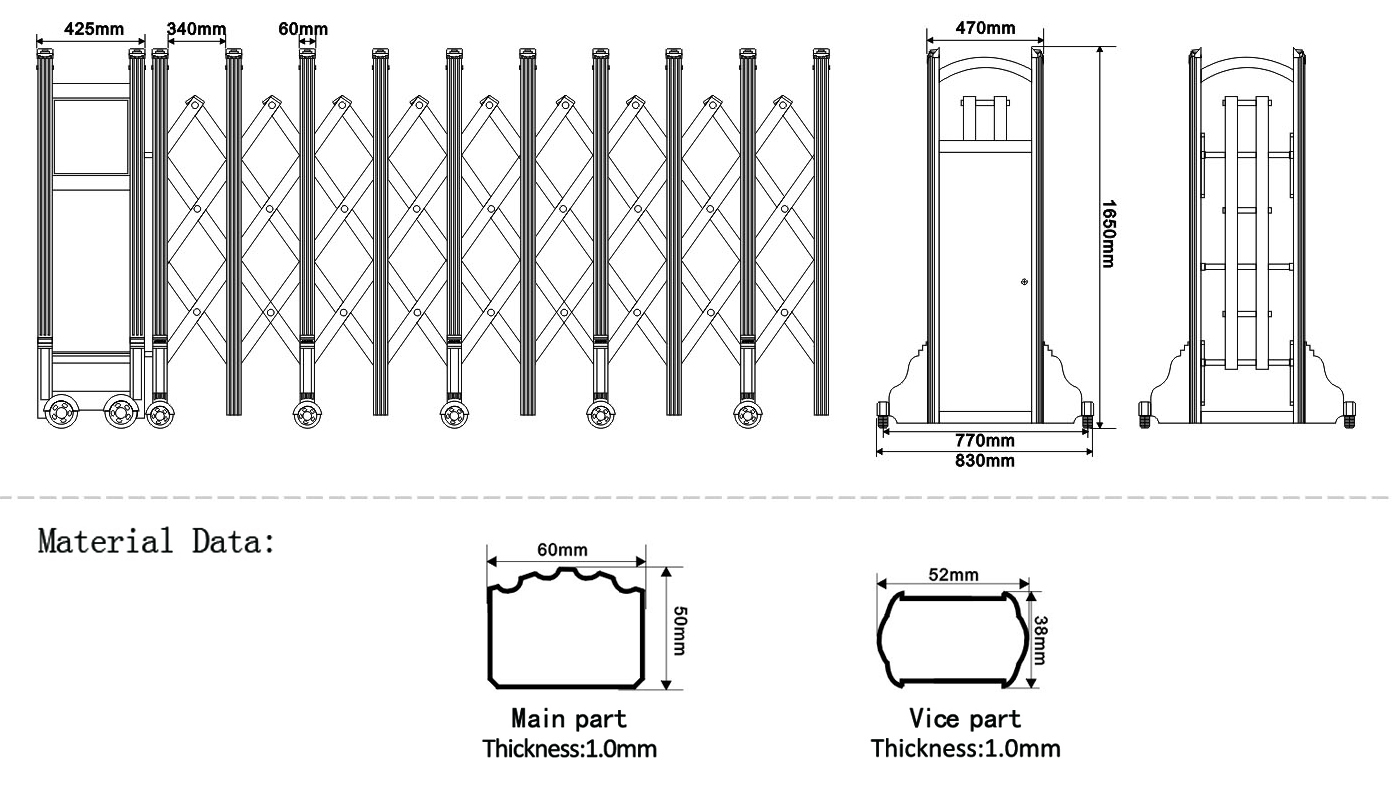 425mm 340mm 60mm

470mm

1650mm

770mm
830mm

Material Data:

60mm
50mm
Main part
Thickness:1.0mm

52mm
38mm
Vice part
Thickness:1.0mm