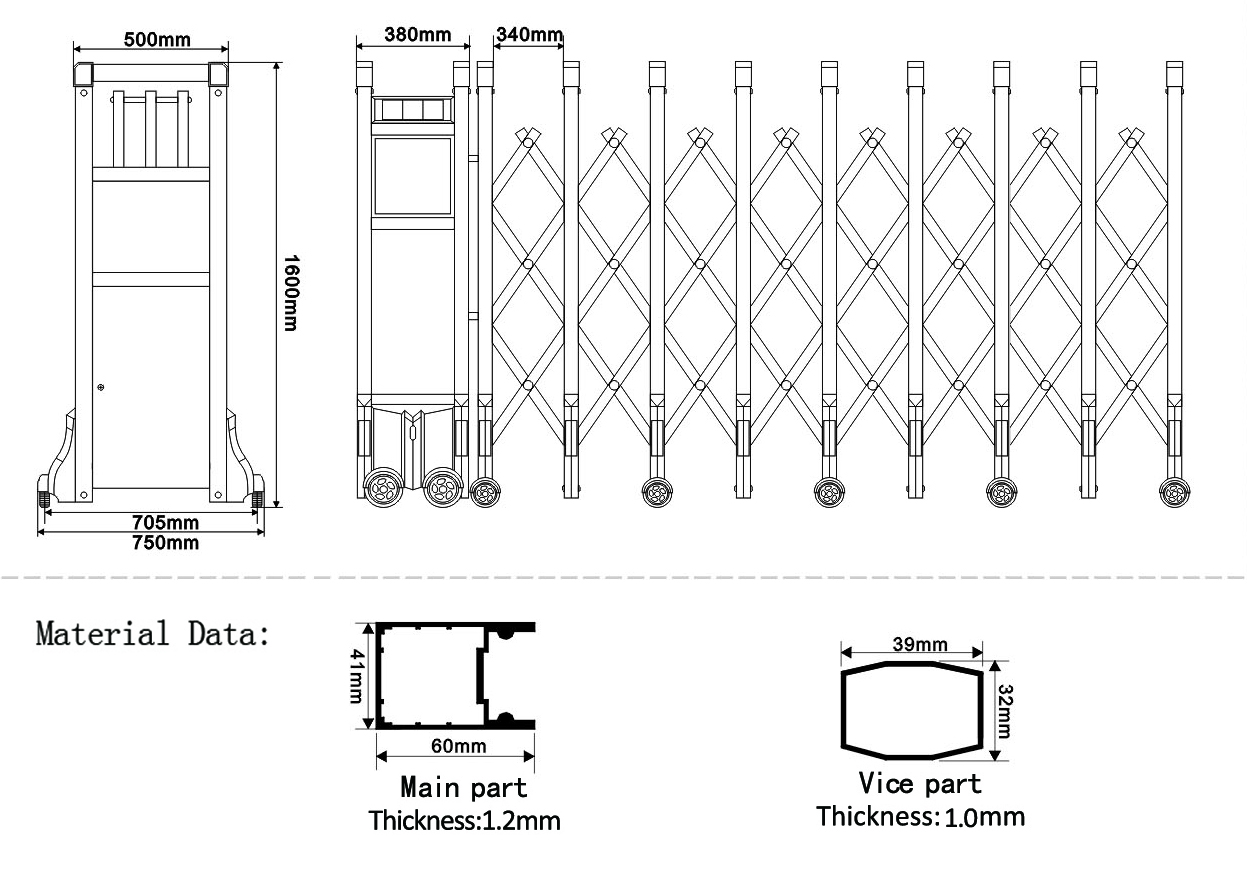 500mm

1600mm

705mm
750mm

380mm
340mm

Material Data:

41mm
60mm
Main part
Thickness:1.2mm

39mm
32mm
Vice part
Thickness:1.0mm